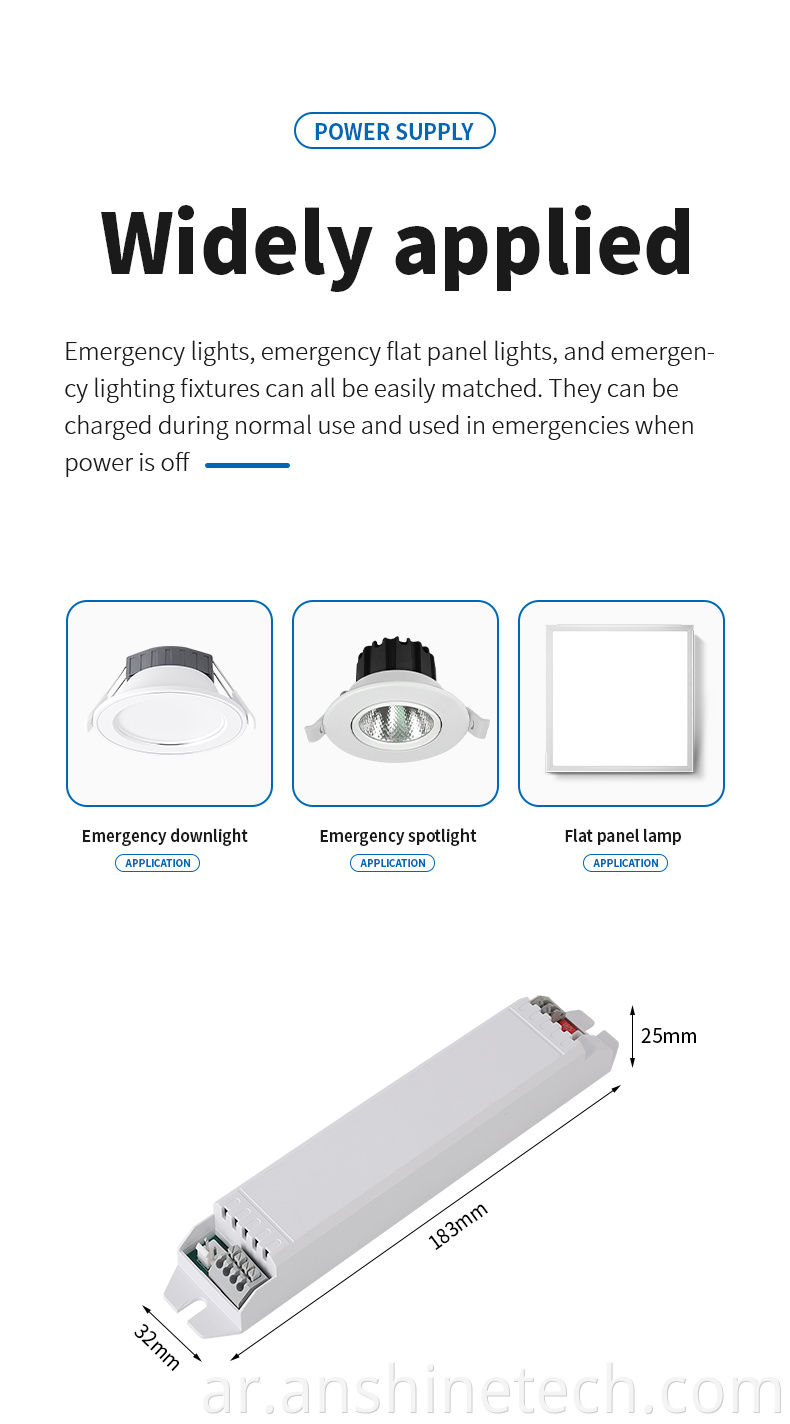 POWER SUPPLY

Widely applied

Emergency lights, emergency flat panel lights, and emergency lighting fixtures can all be easily matched. They can be charged during normal use and used in emergencies when power is off

Emergency downlight
APPLICATION

Emergency spotlight
APPLICATION

Flat panel lamp
APPLICATION

25mm

183mm

32mm

ar.anshinetech.com